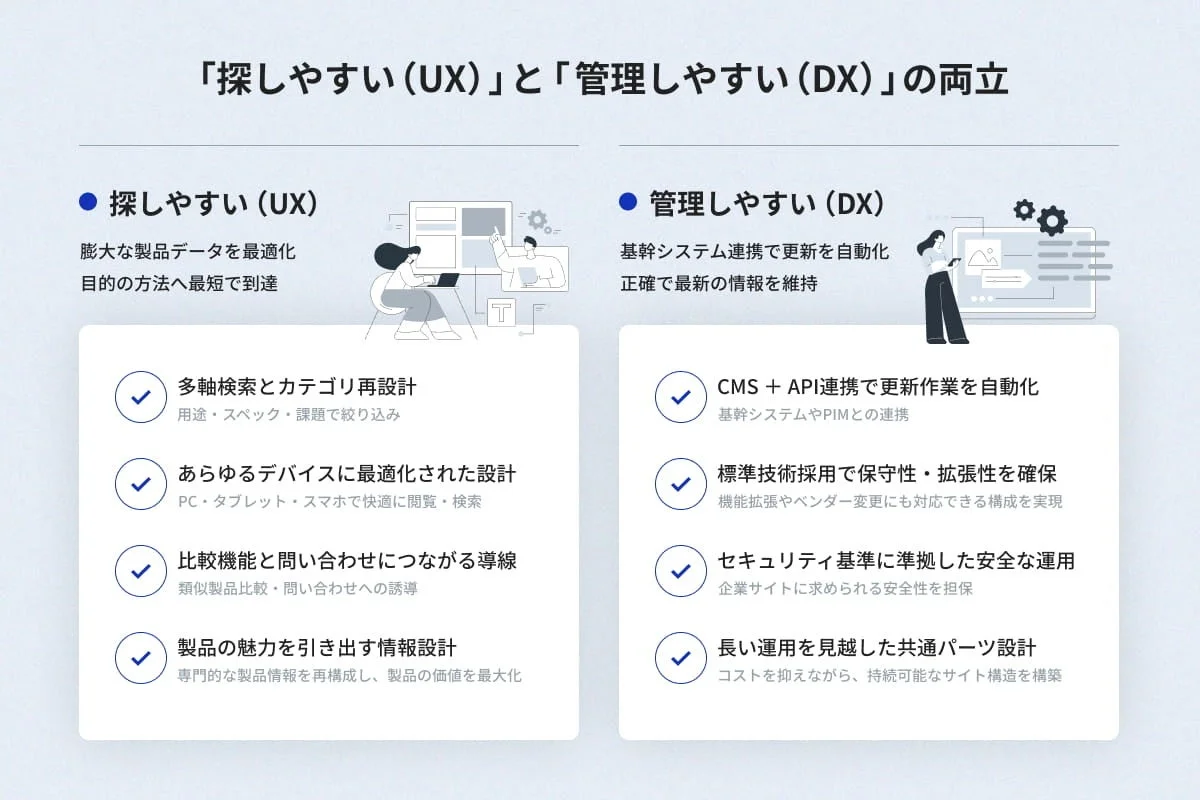 「探しやすい（UX）」と「管理しやすい（DX）」の両立

探しやすい（UX）

膨大な製品データを最適化
目的の方法へ最短で到達

T

多軸検索とカテゴリ再設計
用途・スペック・課題で絞り込み

あらゆるデバイスに最適化された設計
PC・タブレット・スマホで快適に閲覧・検索

比較機能と問い合わせにつながる導線
類似製品比較・問い合わせへの誘導

製品の魅力を引き出す情報設計
専門的な製品情報を再構成し、製品の価値を最大化

管理しやすい（DX）

基幹システム連携で更新を自動化
正確で最新の情報を維持

CMS ＋ API連携で更新作業を自動化
基幹システムやPIMとの連携

標準技術採用で保守性・拡張性を確保
機能拡張やベンダー変更にも対応できる構成を実現

セキュリティ基準に準拠した安全な運用
企業サイトに求められる安全性を担保

長い運用を見越した共通パーツ設計
コストを抑えながら、持続可能なサイト構造を構築