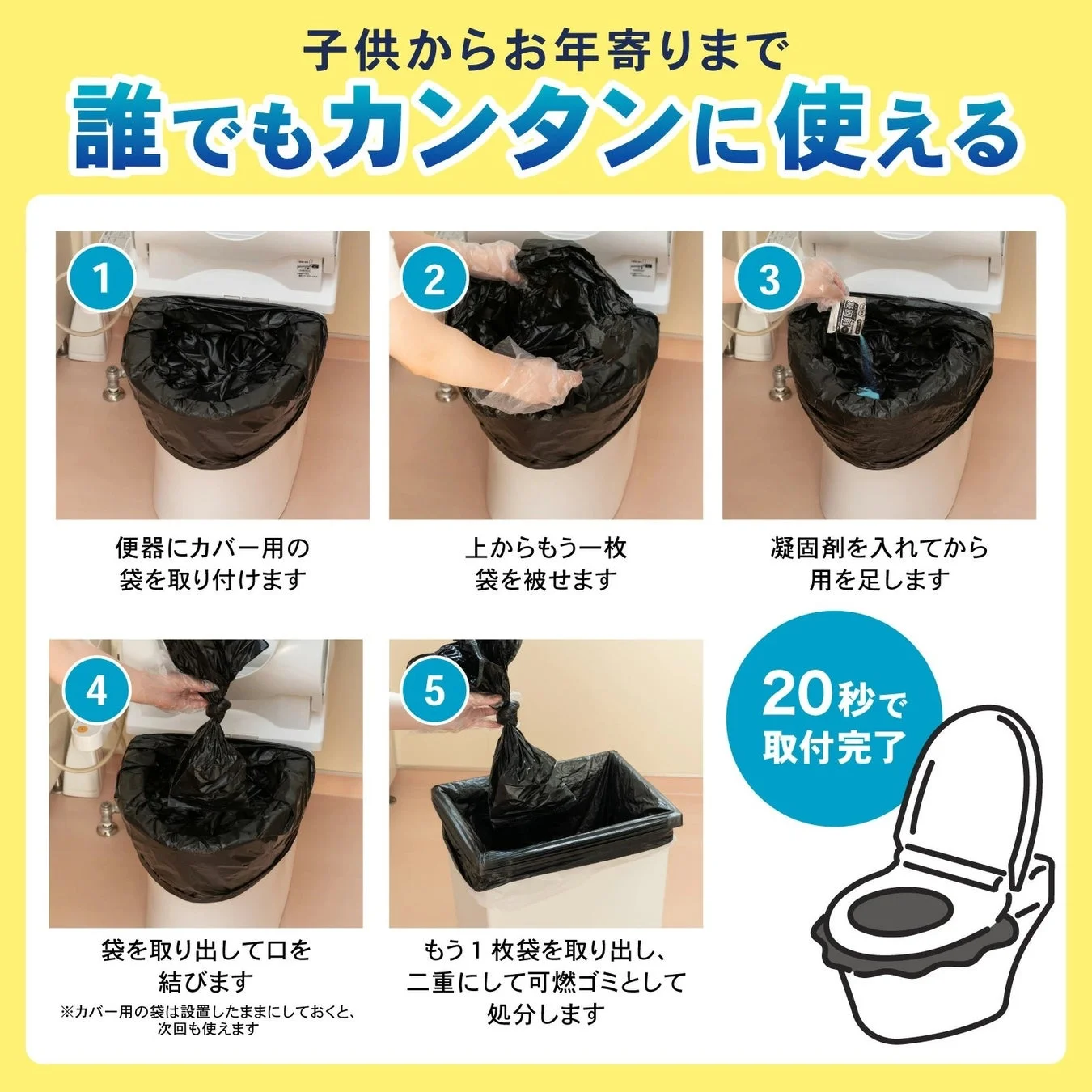 子供からお年寄りまで

誰でもカンタンに使える

1

便器にカバー用の袋を取り付けます

2

上からもう一枚袋を被せます

3

凝固剤を入れてから用を足します

4

袋を取り出して口を結びます

※カバー用の袋は設置したままにしておくと、次回も使えます

5

もう１枚袋を取り出し、二重にして可燃ゴミとして処分します

20秒で取付完了