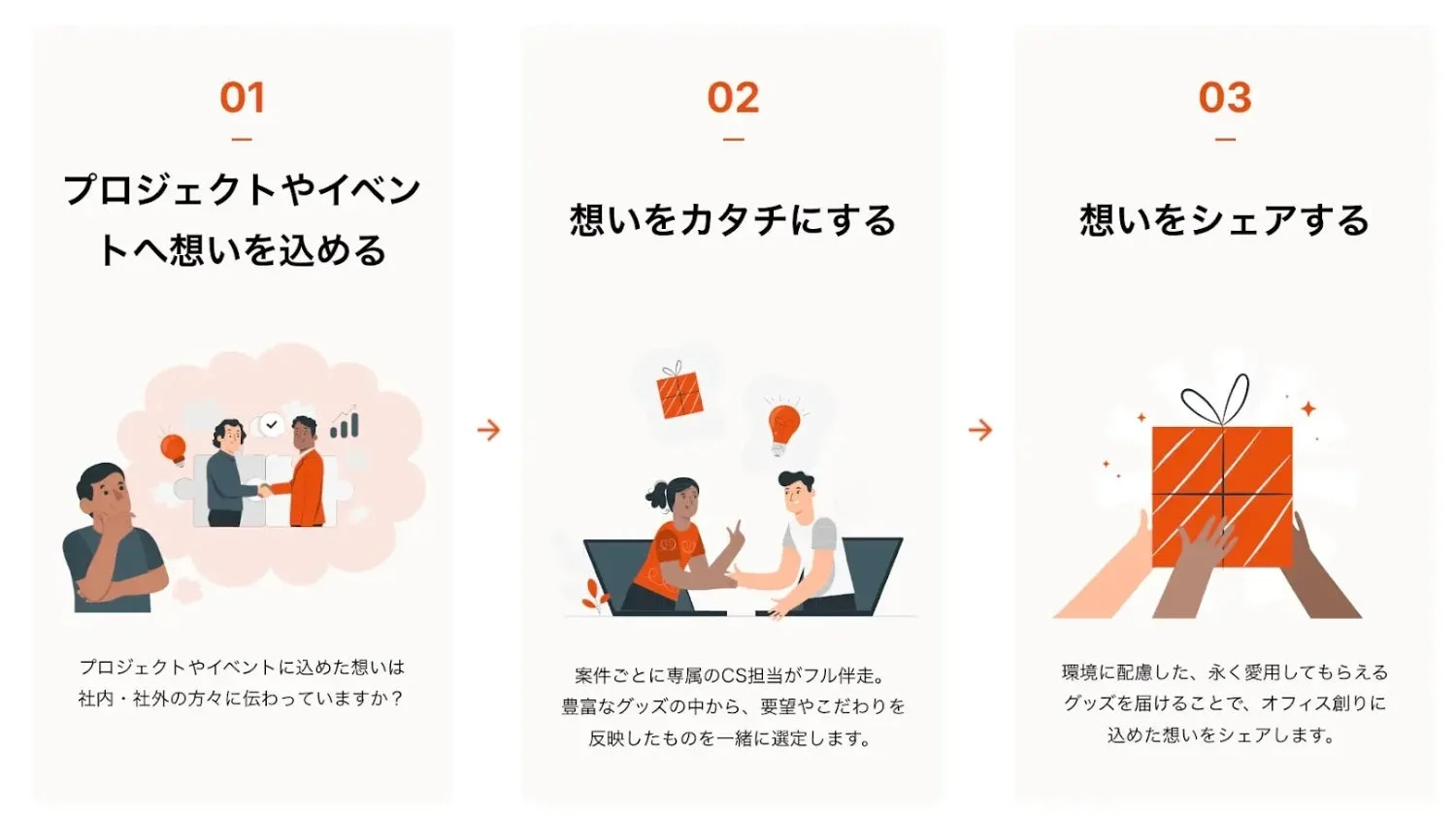 01

プロジェクトやイベントへ想いを込める

プロジェクトやイベントに込めた想いは社内・社外の方々に伝わっていますか？

02

想いをカタチにする

案件ごとに専属のCS担当がフル伴走。豊富なグッズの中から、要望やこだわりを反映したものを一緒に選定します。

03

想いをシェアする

環境に配慮した、永く愛用してもらえるグッズを届けることで、オフィス創りに込めた想いをシェアします。